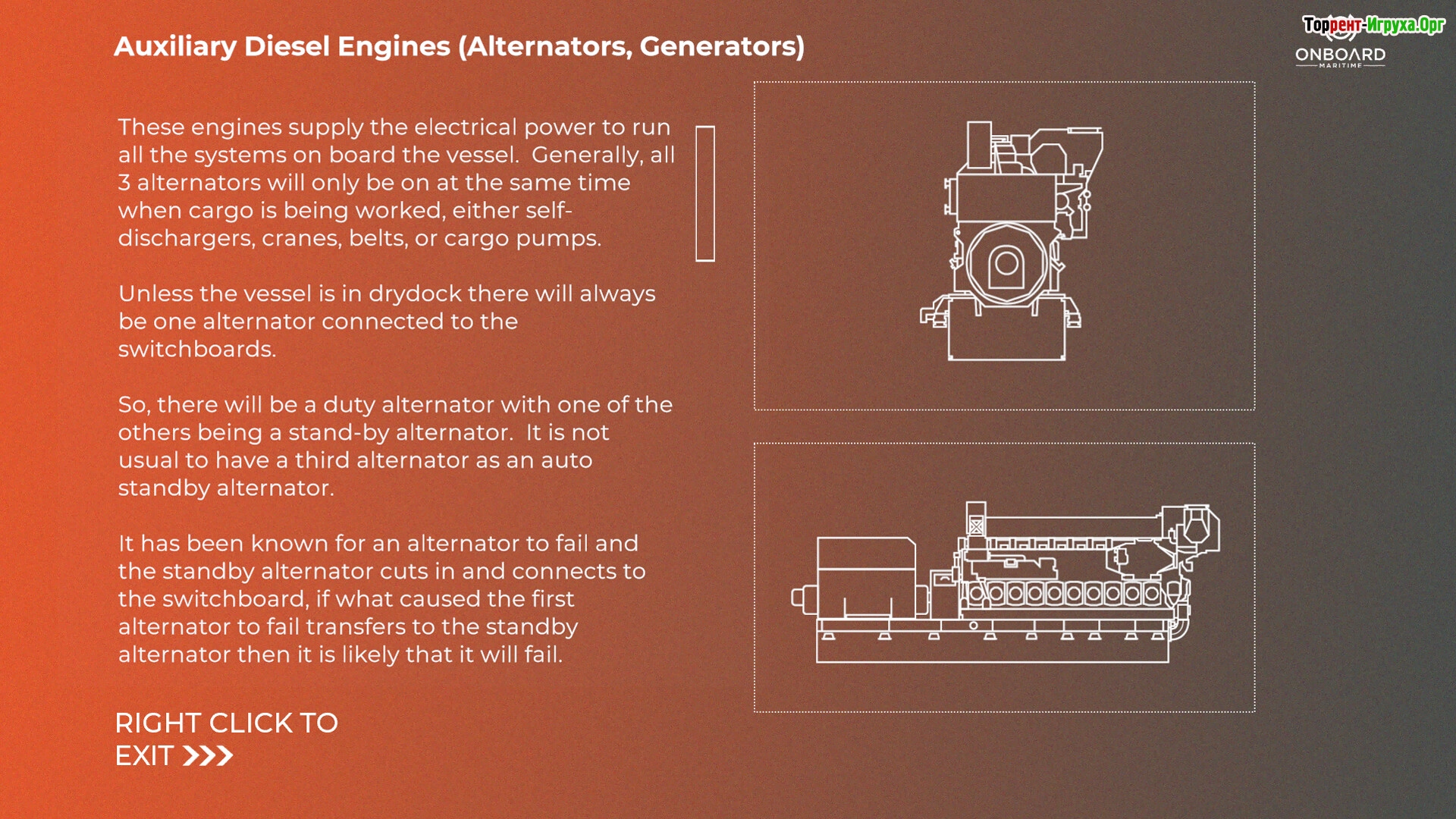 Auxiliary Diesel Engines (Alternators, Generators)

Торрент-Игруха.Орг

ONBOARD
MARITIME

These engines supply the electrical power to run all the systems on board the vessel. Generally, all 3 alternators will only be on at the same time when cargo is being worked, either self-dischargers, cranes, belts, or cargo pumps.

Unless the vessel is in drydock there will always be one alternator connected to the switchboards.

So, there will be a duty alternator with one of the others being a stand-by alternator. It is not usual to have a third alternator as an auto standby alternator.

It has been known for an alternator to fail and the standby alternator cuts in and connects to the switchboard, if what caused the first alternator to fail transfers to the standby alternator then it is likely that it will fail.

RIGHT CLICK TO EXIT